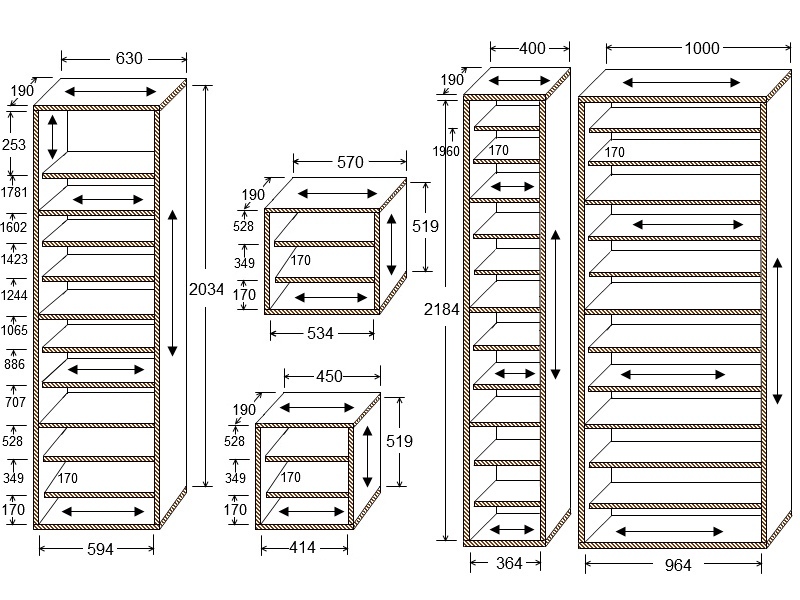 630
190
253
1781
1602
1423
1244
1065
886
707
528
349
170
170
2034
594

570
190
528
349
170
170
519
534

450
190
528
349
170
170
519
414

400
190
1960
170
2184
364

1000
170
964