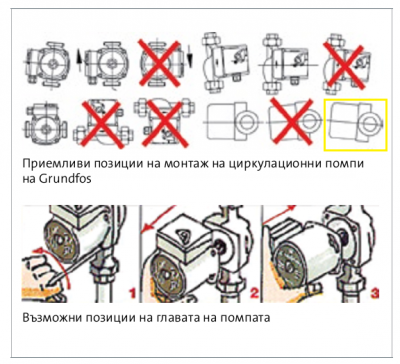 Приемливи позиции на монтаж на циркулационни помпи на Grundfos

1

2

3

Възможни позиции на главата на помпата