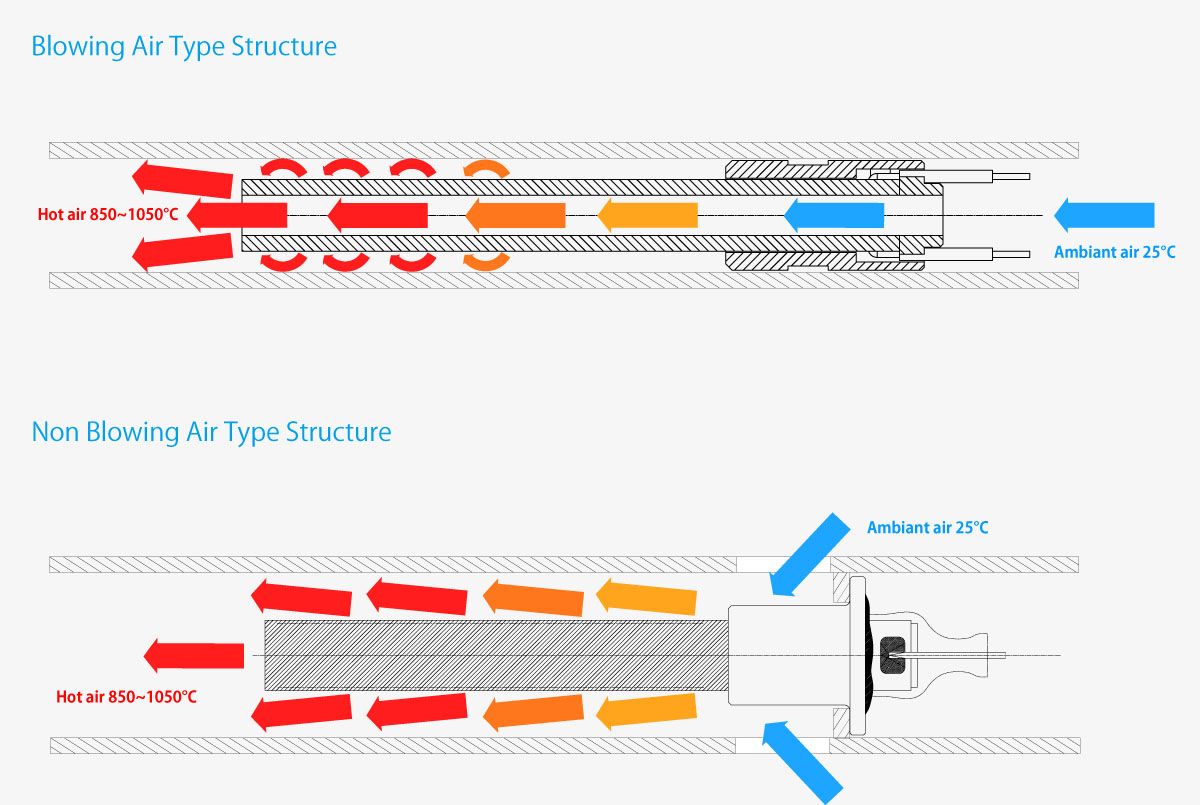 Blowing Air Type Structure

Hot air 850~1050°C

Ambiant air 25°C

Non Blowing Air Type Structure

Ambiant air 25°C

Hot air 850~1050°C