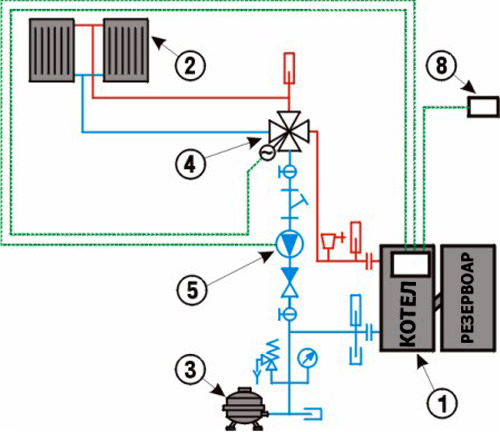 2

8

4

5

КОТЕЛ

РЕЗЕРВОАР

3

1