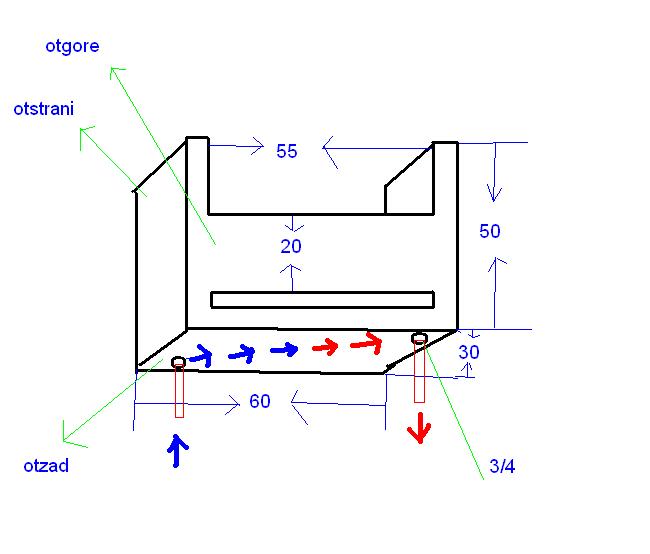 otgore

otstrani

55

50

20

30

60

otzad

3/4