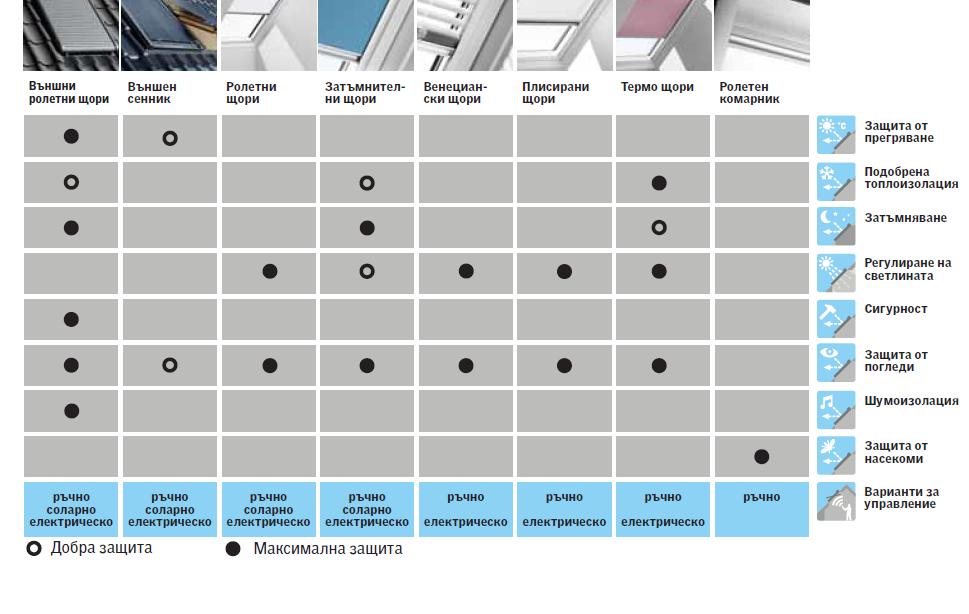 | Външни ролетни щори | Външен сенник | Ролетни щори | Затъмнителни щори | Венециански щори | Плисирани щори | Термо щори | Ролетен комарник | |
|---|---|---|---|---|---|---|---|---|
| ● | ○ | | | | | | | Защита от прегряване |
| ○ | | | ○ | | | ● | | Подобрена топлоизолация |
| ● | | | ● | | | ○ | | Затъмняване |
| | | ● | ○ | ● | ● | ● | | Регулиране на светлината |
| ● | | | | | | | | Сигурност |
| ● | ○ | ● | ● | ● | ● | ● | | Защита от погледи |
| ● | | | | | | | | Шумоизолация |
| | | | | | | | ● | Защита от насекоми |
| ръчно соларно електрическо | ръчно соларно електрическо | ръчно соларно електрическо | ръчно соларно електрическо | ръчно електрическо | ръчно електрическо | ръчно електрическо | ръчно | Варианти за управление |

○ Добра защита ● Максимална защита