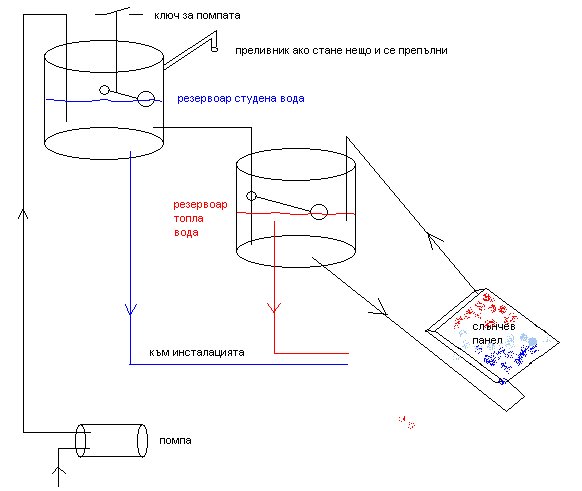 ключ за помпата

преливник ако стане нещо и се препълни

резервоар студена вода

резервоар топла вода

слънчев панел

към инсталацията

помпа