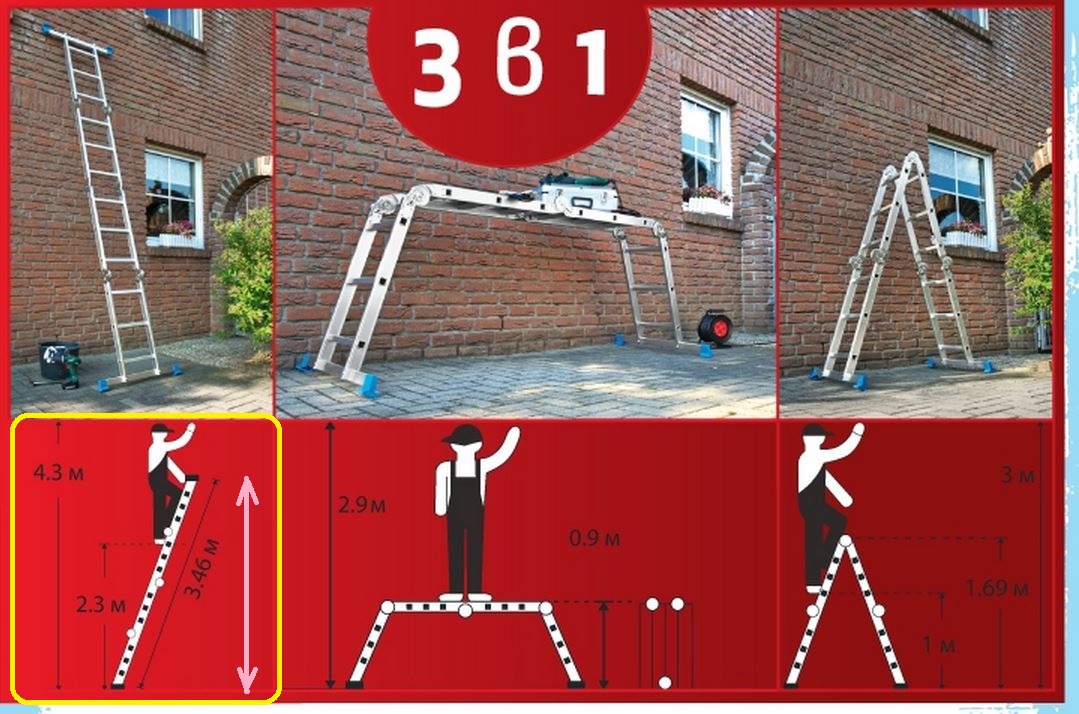 3 в 1

4.3 м
2.3 м
3.46 м

2.9 м
0.9 м

3 м
1.69 м
1 м