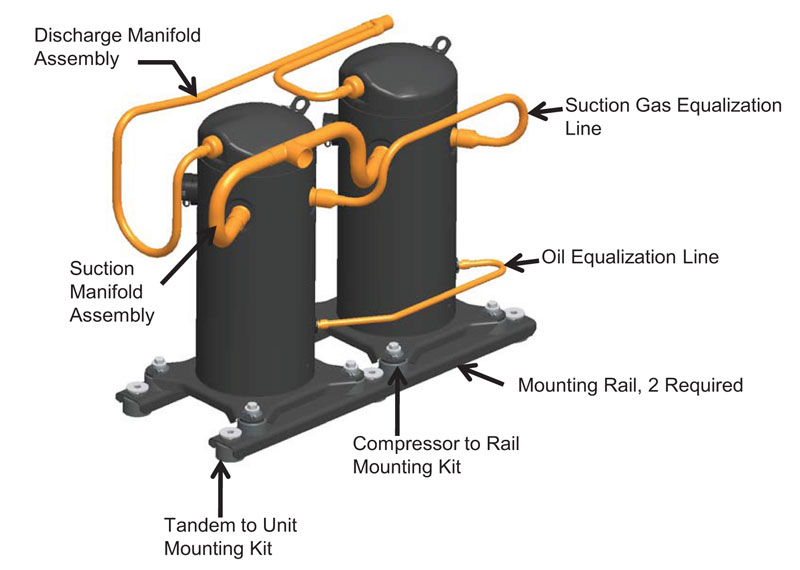 Discharge Manifold Assembly

Suction Gas Equalization Line

Suction Manifold Assembly

Oil Equalization Line

Mounting Rail, 2 Required

Compressor to Rail Mounting Kit

Tandem to Unit Mounting Kit