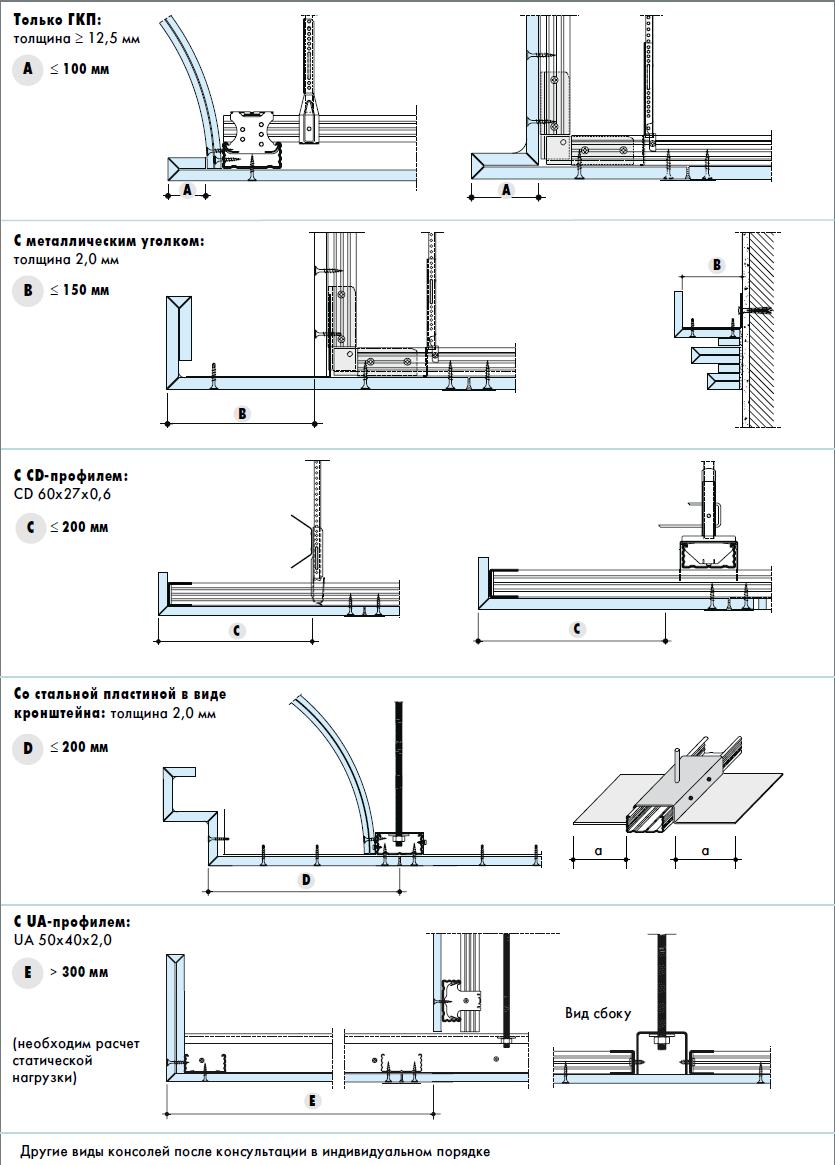 Только ГКП:
толщина ≥ 12,5 мм

A ≤ 100 мм

A

A

С металлическим уголком:
толщина 2,0 мм

B ≤ 150 мм

B

B

С CD-профилем:
CD 60x27x0,6

C ≤ 200 мм

C

C

Со стальной пластиной в виде кронштейна: толщина 2,0 мм

D ≤ 200 мм

D

a

a

С UA-профилем:
UA 50x40x2,0

E > 300 мм

(необходим расчет статической нагрузки)

E

Вид сбоку

Другие виды консолей после консультации в индивидуальном порядке