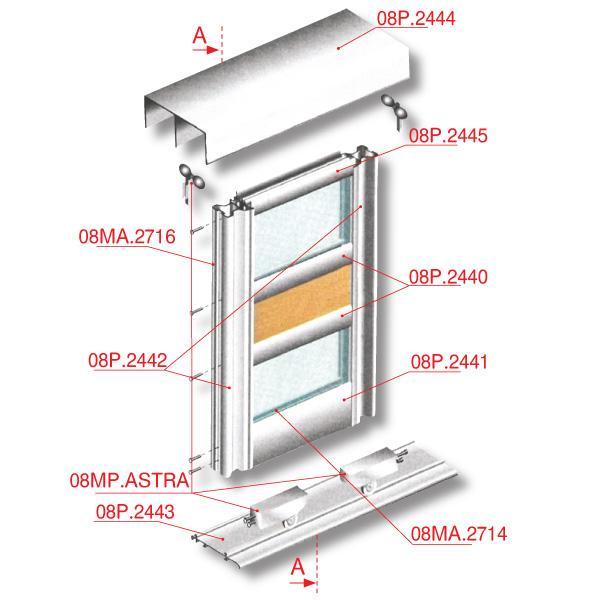 A

08P.2444

08P.2445

08MA.2716

08P.2440

08P.2442

08P.2441

08MP.ASTRA

08P.2443

08MA.2714

A