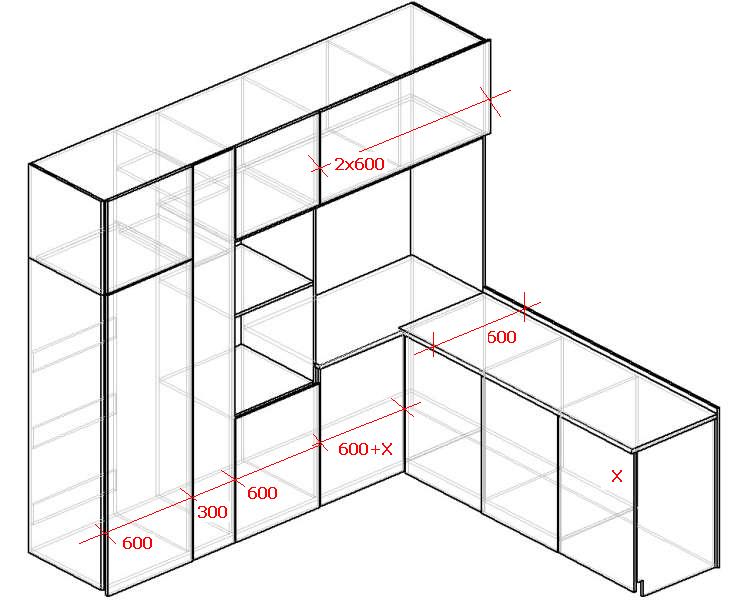 2x600
600
600+X
X
600
300
600