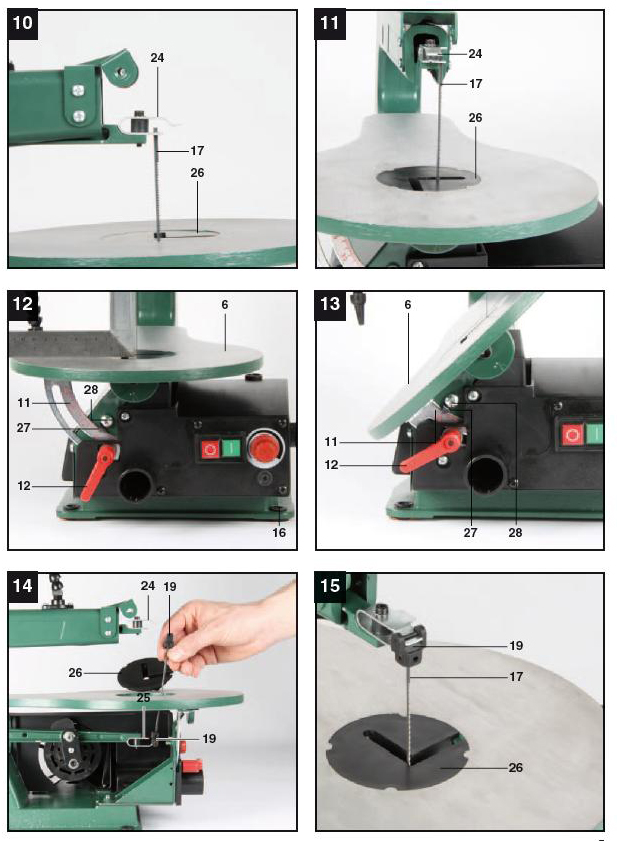 10
24
17
26

11
24
17
26

12
6
28
11
27
12
16

13
6
11
12
27
28

14
24
19
26
25
19

15
19
17
26