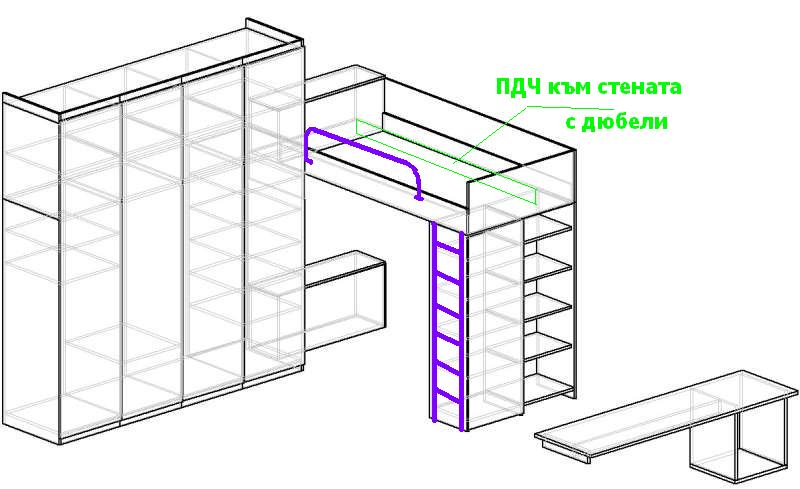 ПДЧ към стената
с дюбели