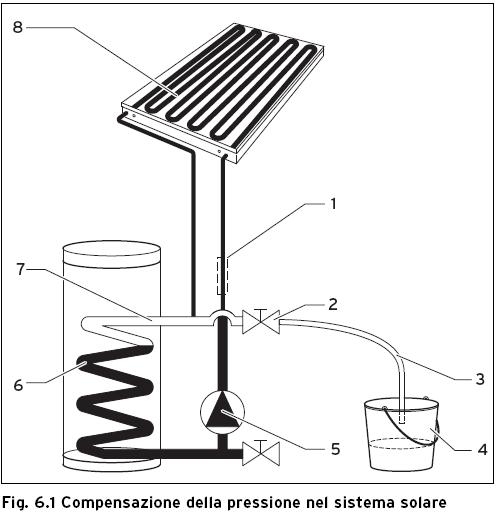 8

1

7

2

6

3

5

4

Fig. 6.1 Compensazione della pressione nel sistema solare