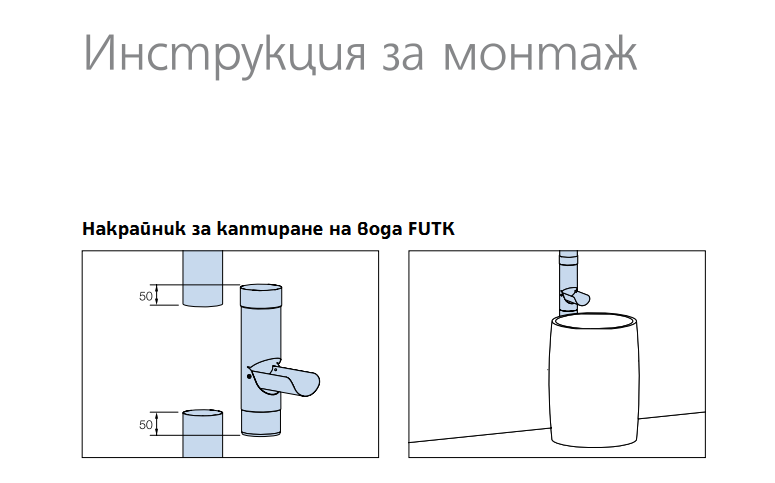 Инструкция за монтаж

Накрайник за каптиране на вода FUTK

50

50