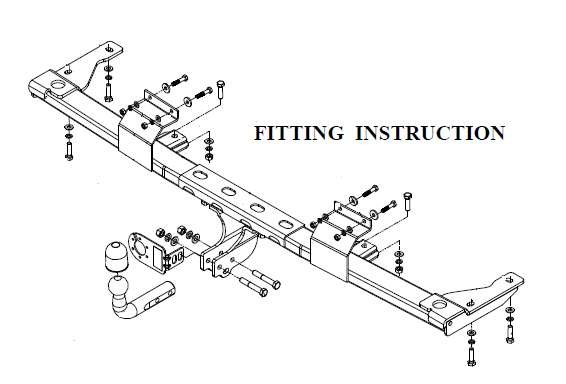 FITTING INSTRUCTION