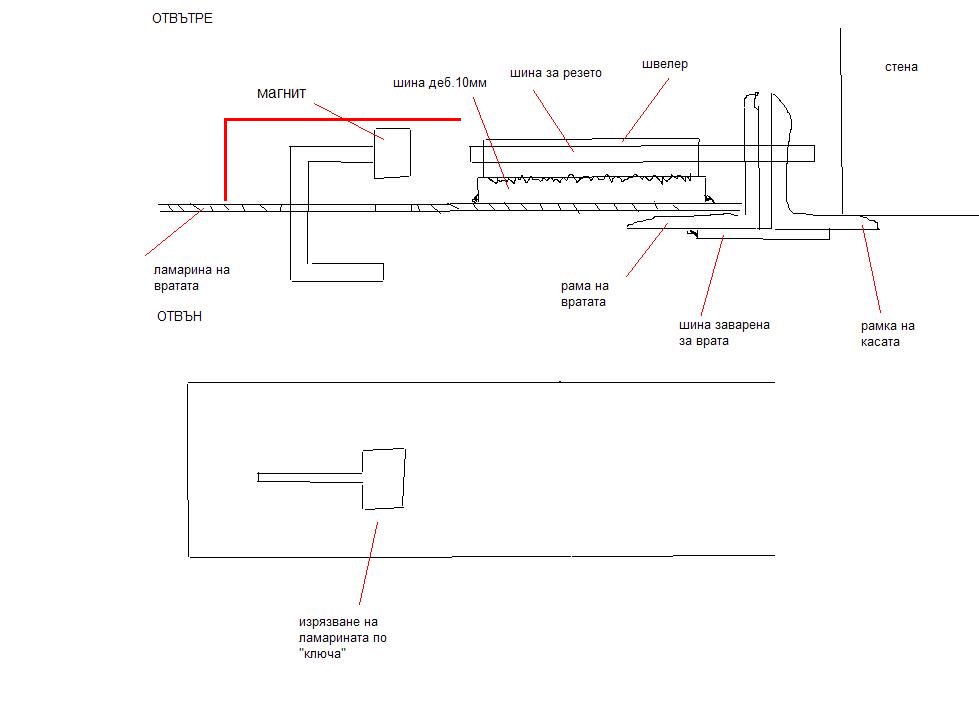 ОТВЪТРЕ

магнит

шина деб.10мм

шина за резето

швелер

стена

ламарина на вратата

ОТВЪН

рама на вратата

шина заварена за врата

рамка на касата

изрязване на ламарината по "ключа"