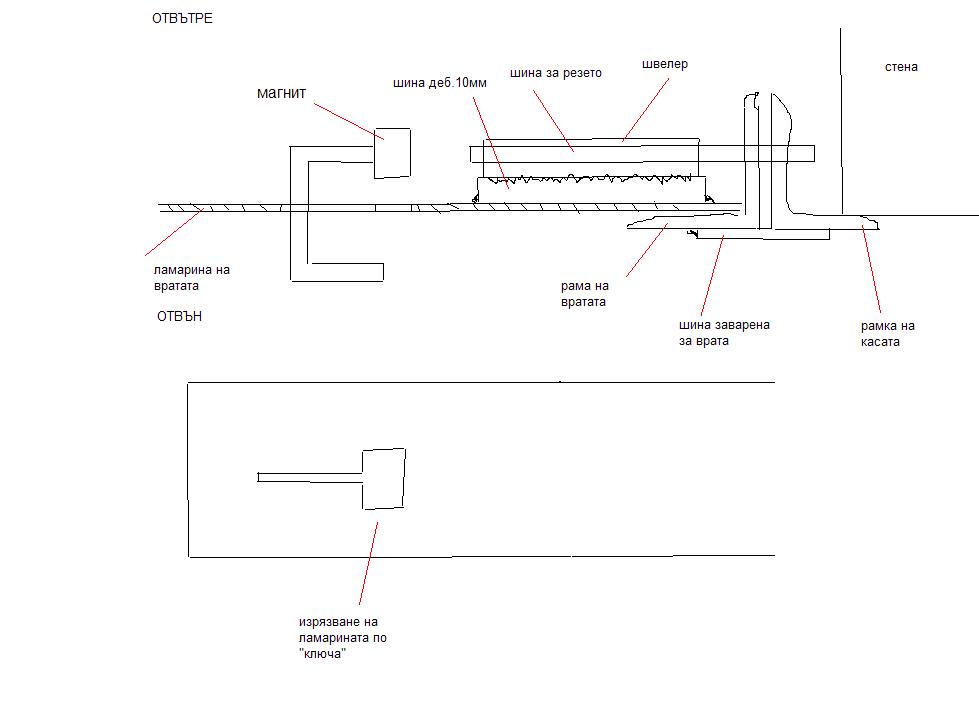 ОТВЪТРЕ

магнит

шина деб.10мм

шина за резето

швелер

стена

ламарина на вратата

ОТВЪН

рама на вратата

шина заварена за врата

рамка на касата

изрязване на ламарината по "ключа"