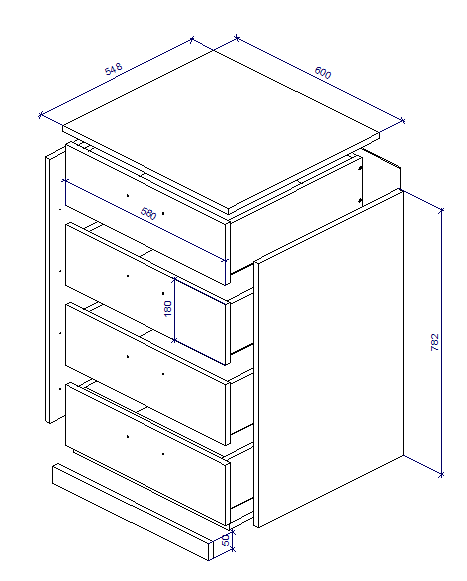 548
600
580
180
782
50