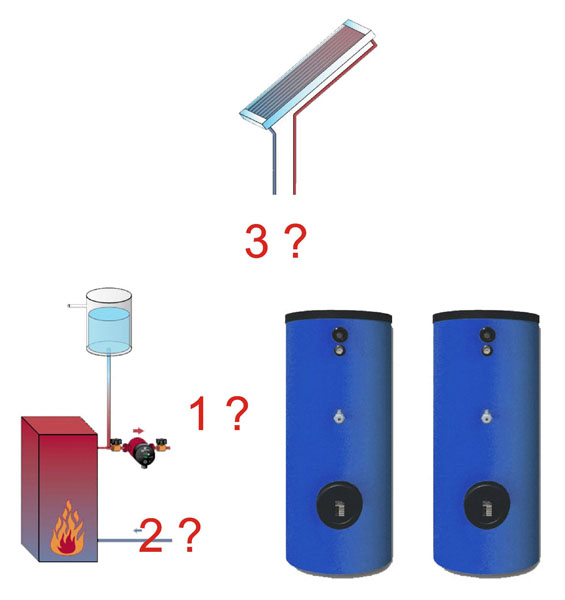 3 ?

1 ?

2 ?