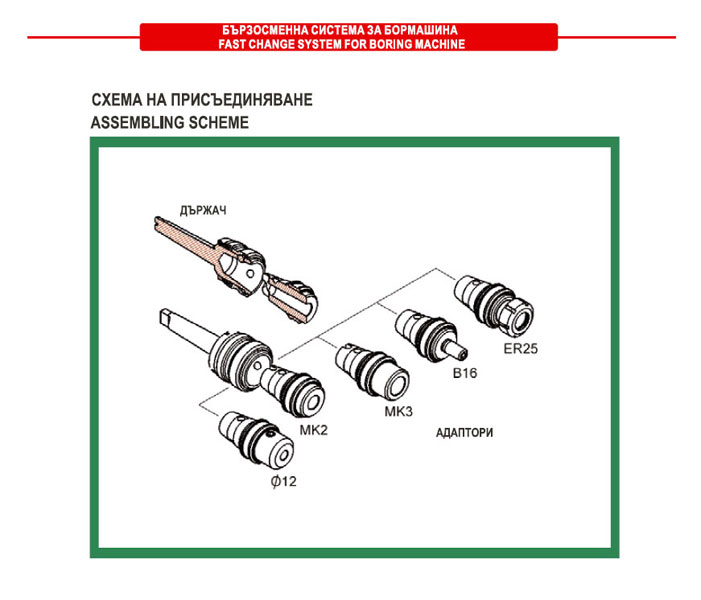 БЪРЗОСМЕННА СИСТЕМА ЗА БОРМАШИНА
FAST CHANGE SYSTEM FOR BORING MACHINE

СХЕМА НА ПРИСЪЕДИНЯВАНЕ
ASSEMBLING SCHEME

ДЪРЖАЧ

ER25

B16

MK3

MK2

АДАПТОРИ

$\phi$12