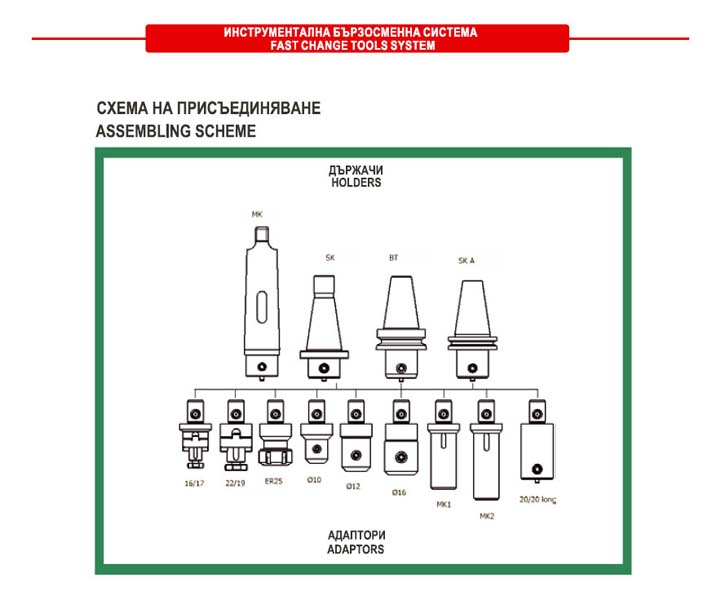 ИНСТРУМЕНТАЛНА БЪРЗОСМЕННА СИСТЕМА
FAST CHANGE TOOLS SYSTEM

СХЕМА НА ПРИСЪЕДИНЯВАНЕ
ASSEMBLING SCHEME

ДЪРЖАЧИ
HOLDERS

MK

SK

BT

SK A

16/17

22/19

ER25

Ø10

Ø12

Ø16

MK1

MK2

20/20 long

АДАПТОРИ
ADAPTORS