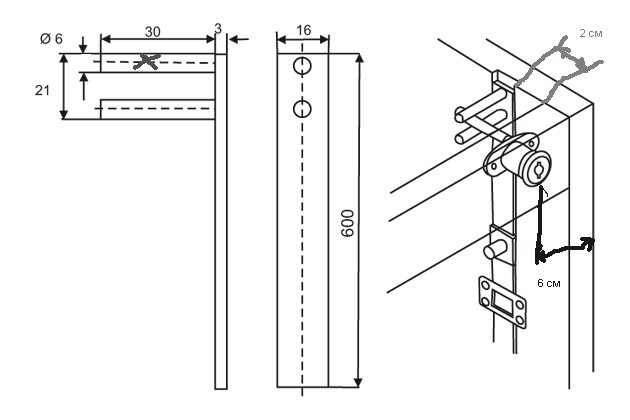 Ø 6
30
3
21
16
600
2 см
6 см