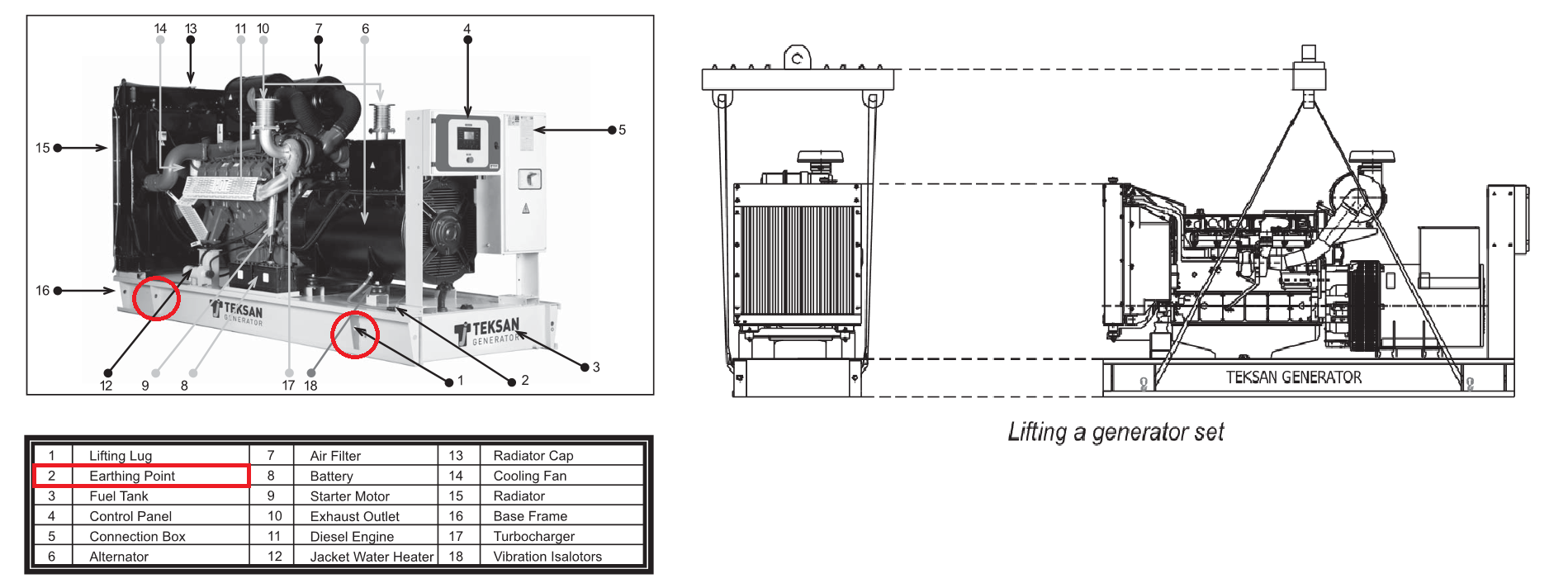 14 13 11 10 7 6 4

15

5

16

TEKSAN GENERATOR

TEKSAN GENERATOR

12 9 8 17 18 1 2 3

| 1 | Lifting Lug | 7 | Air Filter | 13 | Radiator Cap |
|---|---|---|---|---|---|
| 2 | Earthing Point | 8 | Battery | 14 | Cooling Fan |
| 3 | Fuel Tank | 9 | Starter Motor | 15 | Radiator |
| 4 | Control Panel | 10 | Exhaust Outlet | 16 | Base Frame |
| 5 | Connection Box | 11 | Diesel Engine | 17 | Turbocharger |
| 6 | Alternator | 12 | Jacket Water Heater | 18 | Vibration Isalotors |

TEKSAN GENERATOR

Lifting a generator set