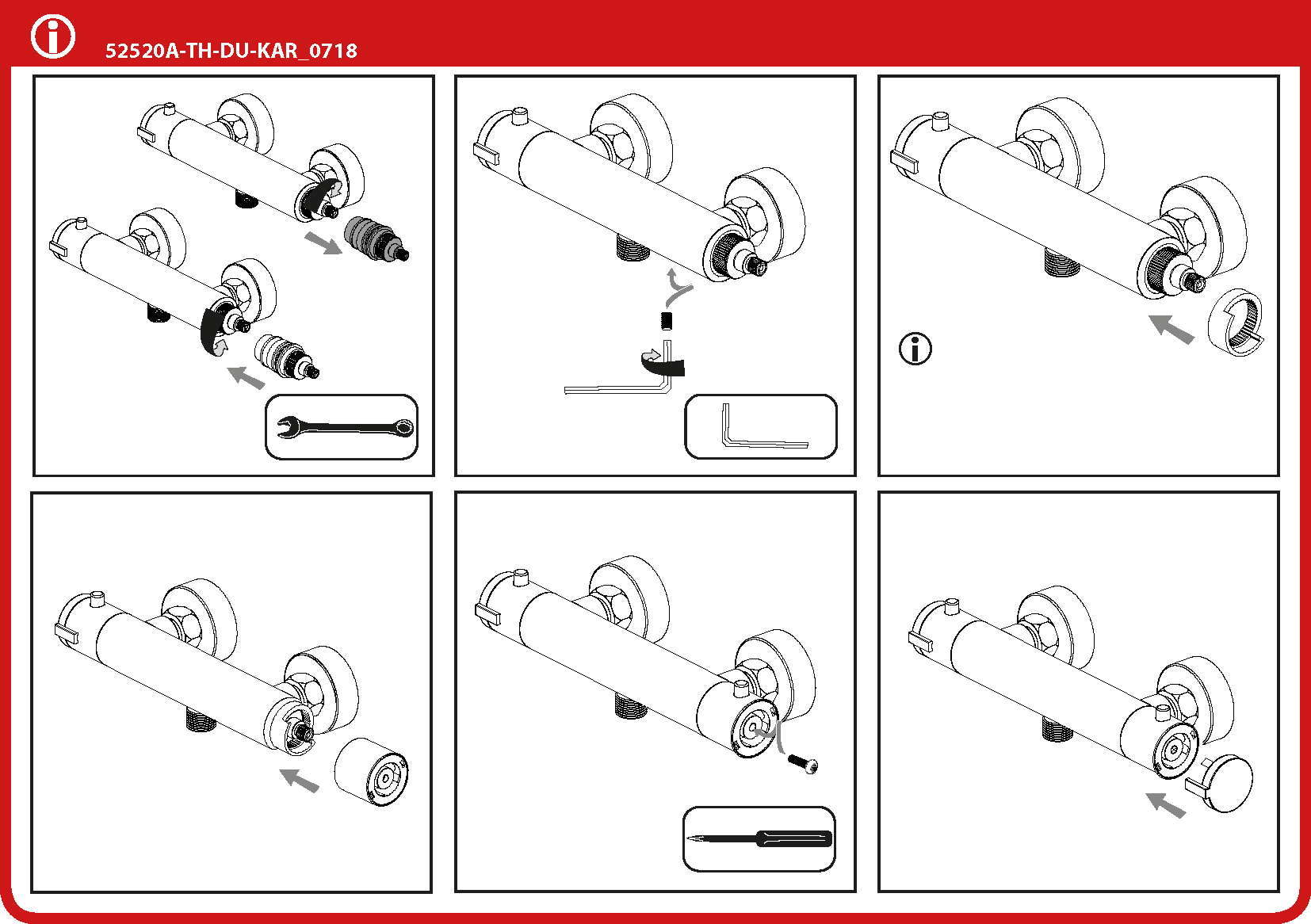 52520A-TH-DU-KAR_0718