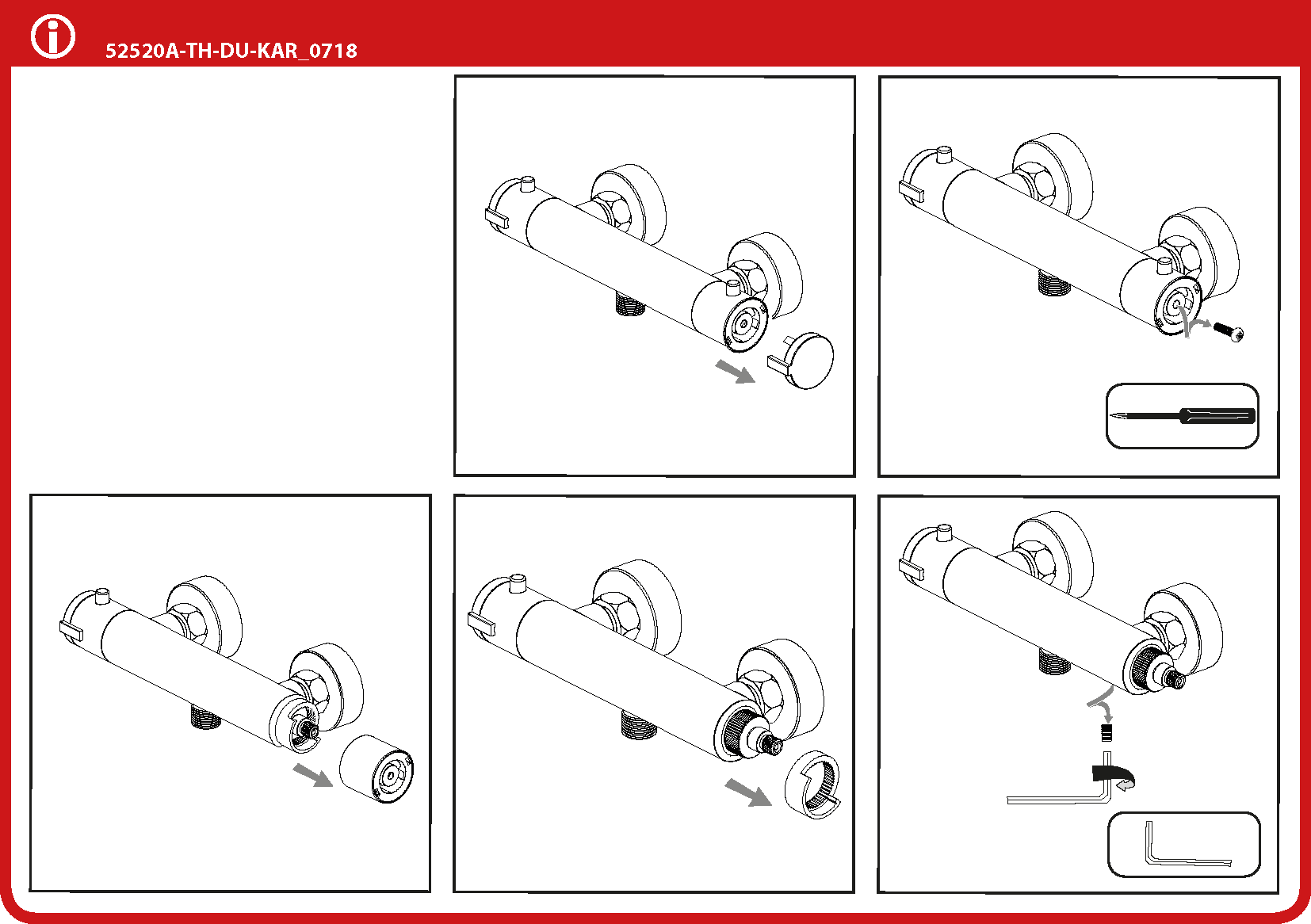 52520A-TH-DU-KAR_0718