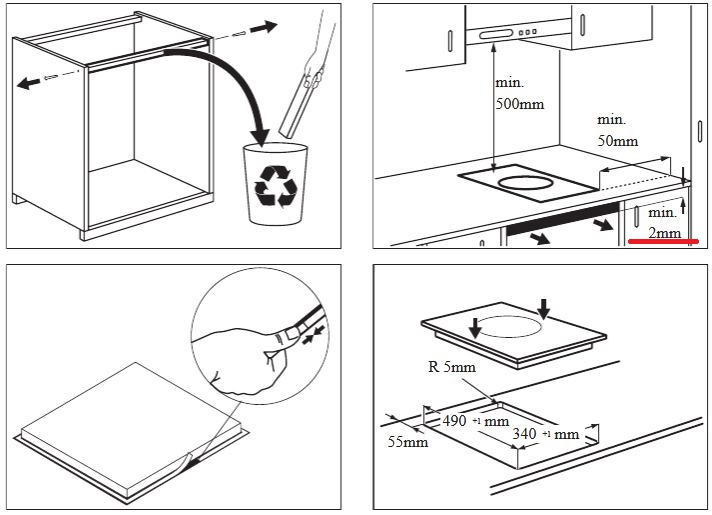 min.
500mm

min.
50mm

min.
2mm

R 5mm

490 $^{+1}$ mm

340 $^{+1}$ mm

55mm