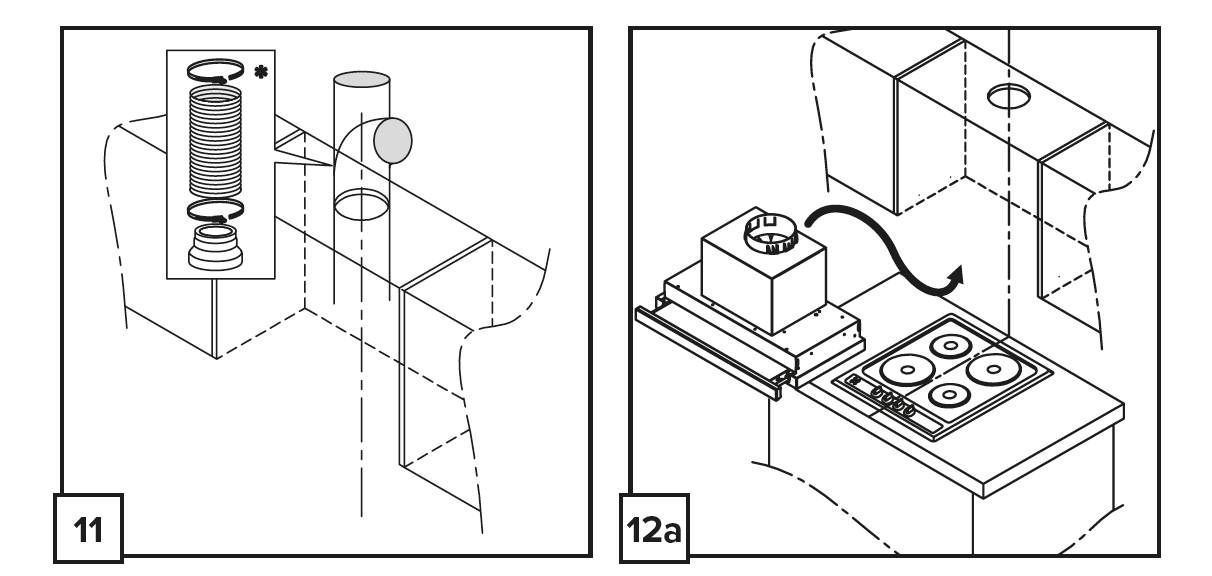 *

11

12a