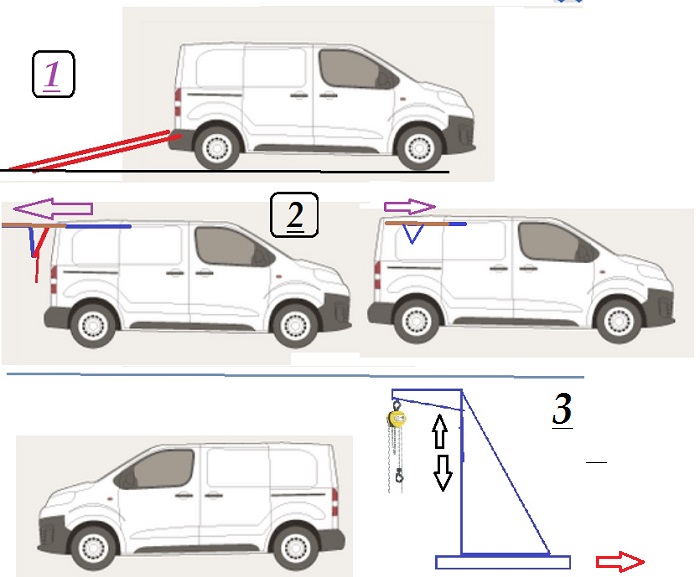 1

2

3