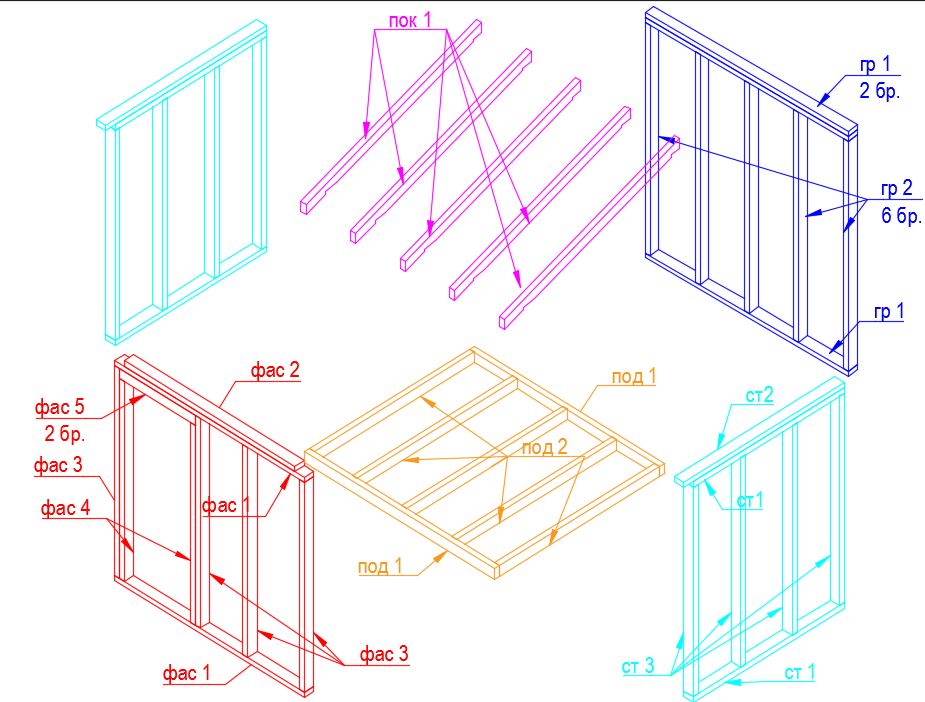 пок 1

гр 1
2 бр.

гр 2
6 бр.

гр 1

фас 2

фас 5
2 бр.

фас 3

фас 4

фас 1

фас 3

фас 1

под 1

под 2

под 1

ст2

ст1

ст 3

ст 1