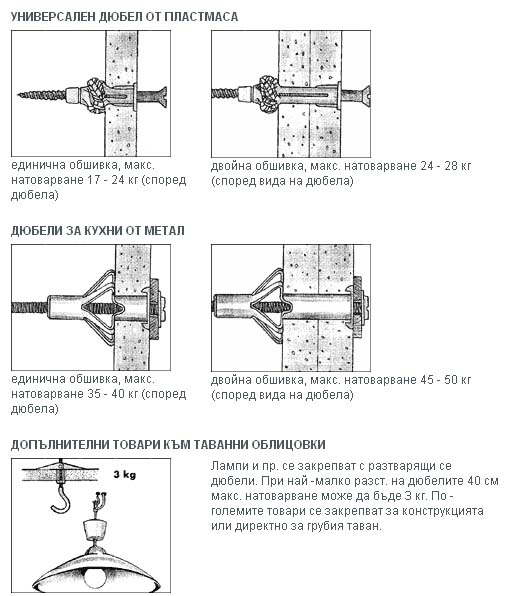 УНИВЕРСАЛЕН ДЮБЕЛ ОТ ПЛАСТМАСА

единична обшивка, макс. натоварване 17 - 24 кг (според дюбела)

двойна обшивка, макс. натоварване 24 - 28 кг (според вида на дюбела)

ДЮБЕЛИ ЗА КУХНИ ОТ МЕТАЛ

единична обшивка, макс. натоварване 35 - 40 кг (според дюбела)

двойна обшивка, макс. натоварване 45 - 50 кг (според вида на дюбела)

ДОПЪЛНИТЕЛНИ ТОВАРИ КЪМ ТАВАННИ ОБЛИЦОВКИ

3 kg

Лампи и пр. се закрепват с разтварящи се дюбели. При най -малко разст. на дюбелите 40 см макс. натоварване може да бъде 3 кг. По - големите товари се закрепват за конструкцията или директно за грубия таван.