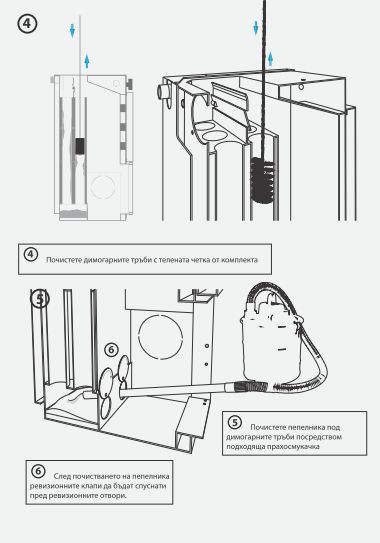 4

4 Почистете димогарните тръби с телената четка от комплекта

5

6

5 Почистете пепелника под димогарните тръби посредством подходяща прахосмукачка

6 След почистването на пепелника ревизионните клапи да бъдат спуснати пред ревизионните отвори.