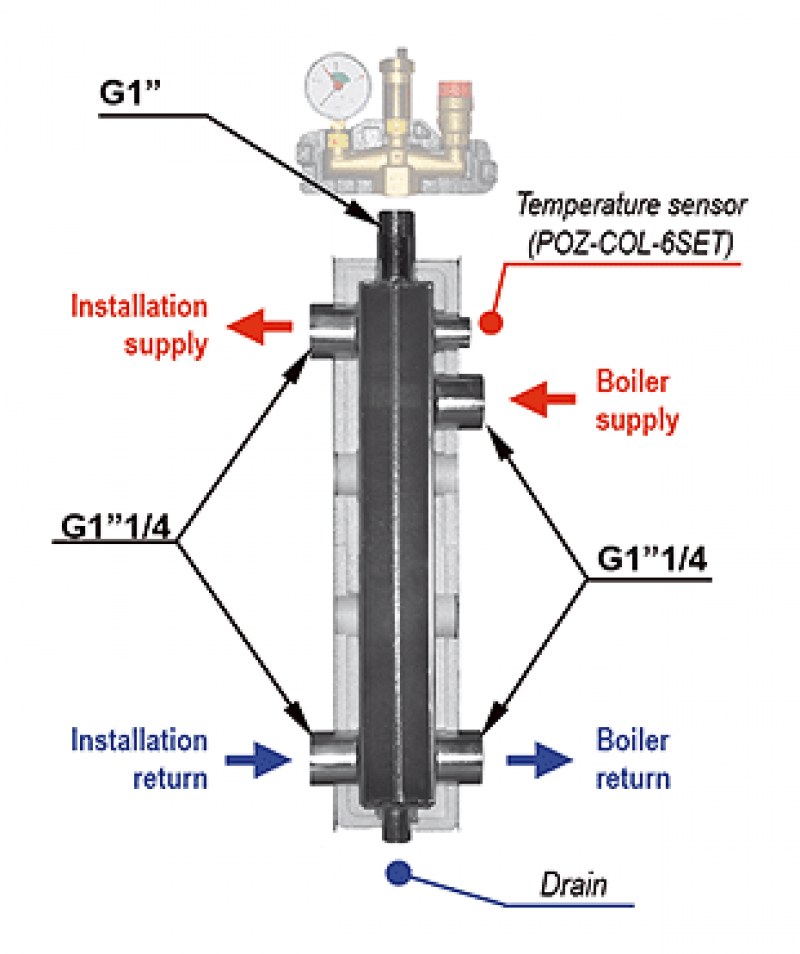 G1”

Temperature sensor (POZ-COL-6SET)

Installation supply

Boiler supply

G1”1/4

G1”1/4

Installation return

Boiler return

Drain