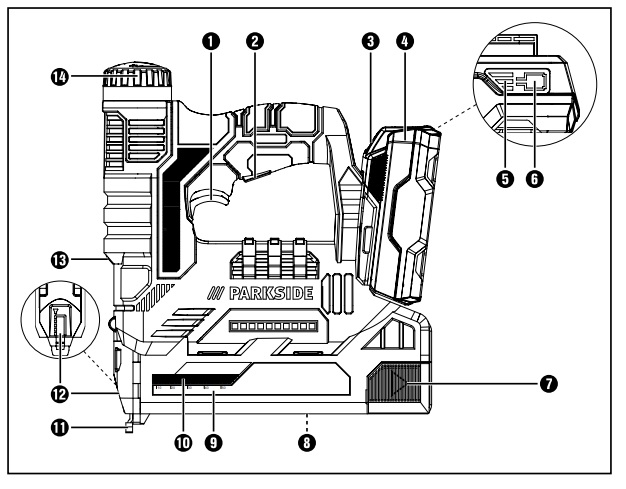 1
2
3
4
14
5
6
13
/// PARKSIDE
12
7
11
10
9
8