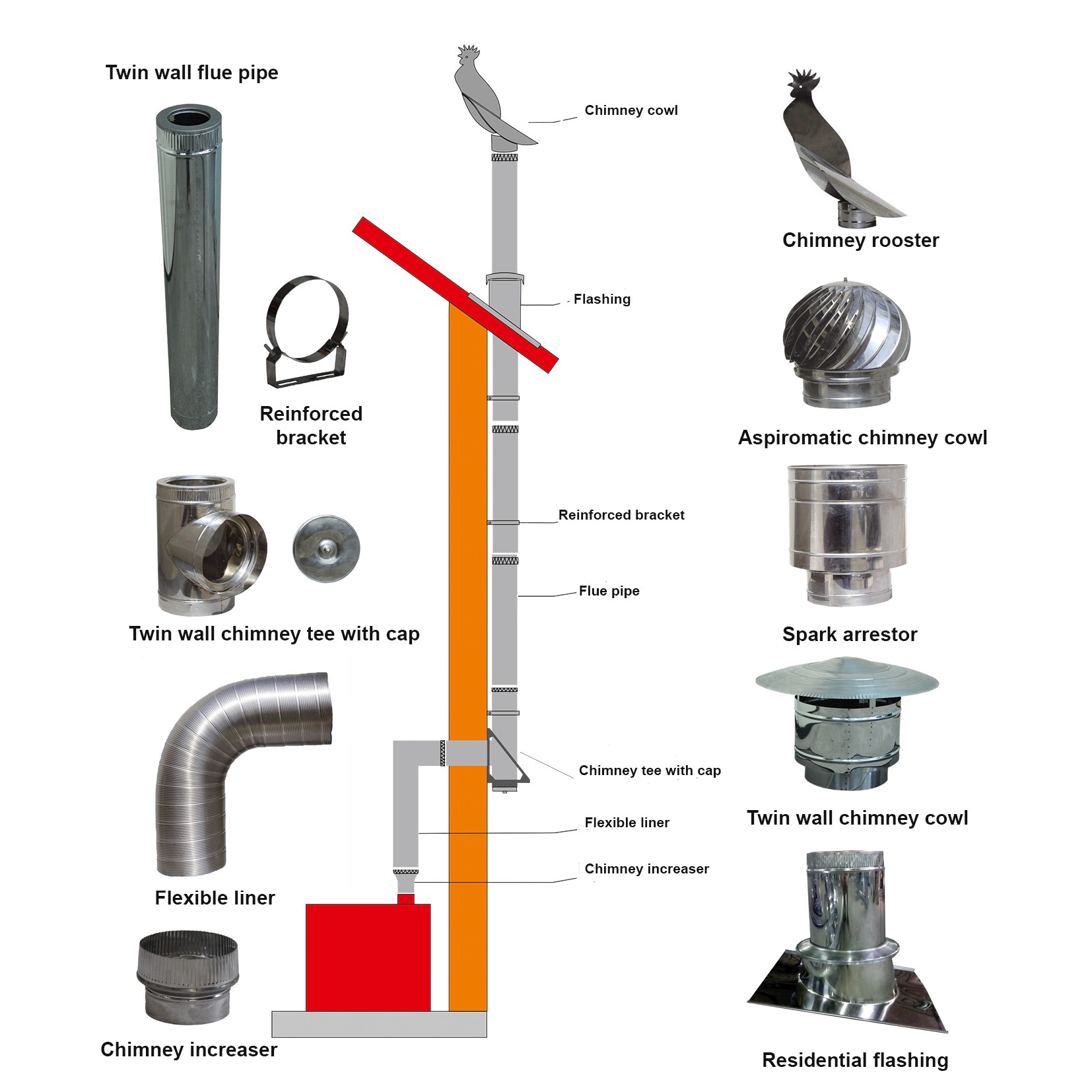 Twin wall flue pipe

Reinforced bracket

Twin wall chimney tee with cap

Flexible liner

Chimney increaser

Chimney cowl

Flashing

Reinforced bracket

Flue pipe

Chimney tee with cap

Flexible liner

Chimney increaser

Chimney rooster

Aspiromatic chimney cowl

Spark arrestor

Twin wall chimney cowl

Residential flashing