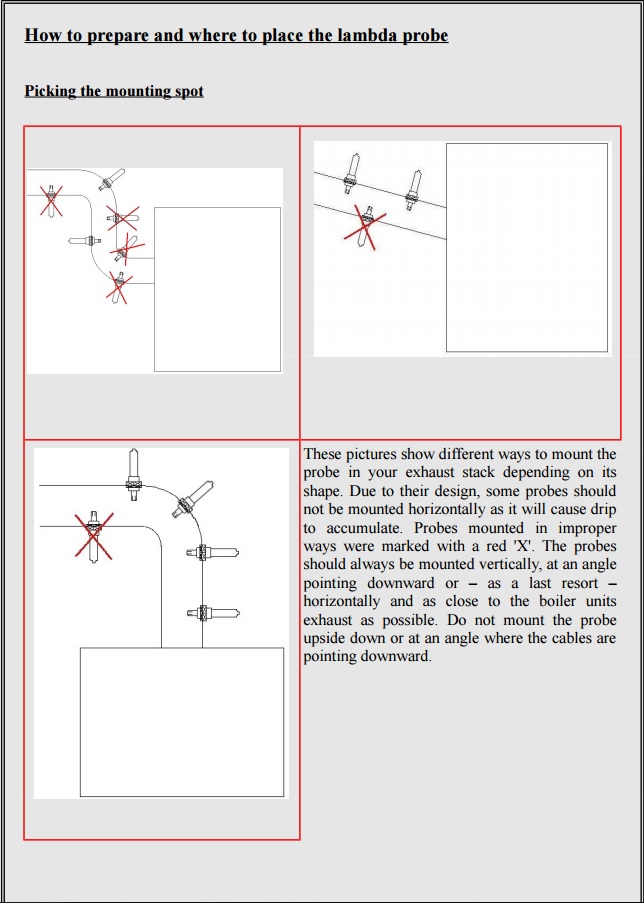 How to prepare and where to place the lambda probe

Picking the mounting spot

These pictures show different ways to mount the probe in your exhaust stack depending on its shape. Due to their design, some probes should not be mounted horizontally as it will cause drip to accumulate. Probes mounted in improper ways were marked with a red 'X'. The probes should always be mounted vertically, at an angle pointing downward or – as a last resort – horizontally and as close to the boiler units exhaust as possible. Do not mount the probe upside down or at an angle where the cables are pointing downward.