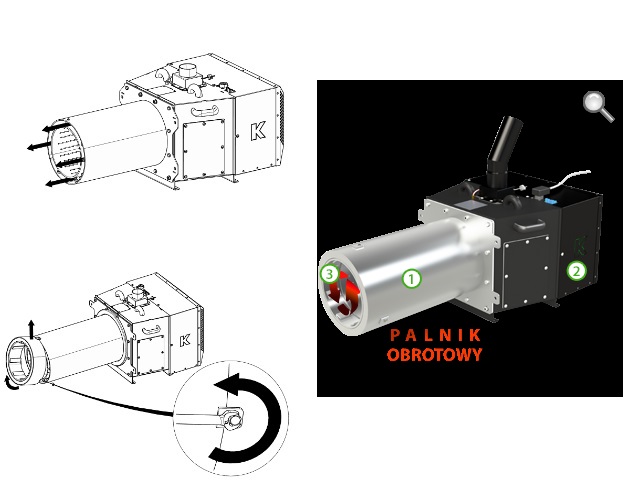 K

K

3
1
2

PALNIK
OBROTOWY