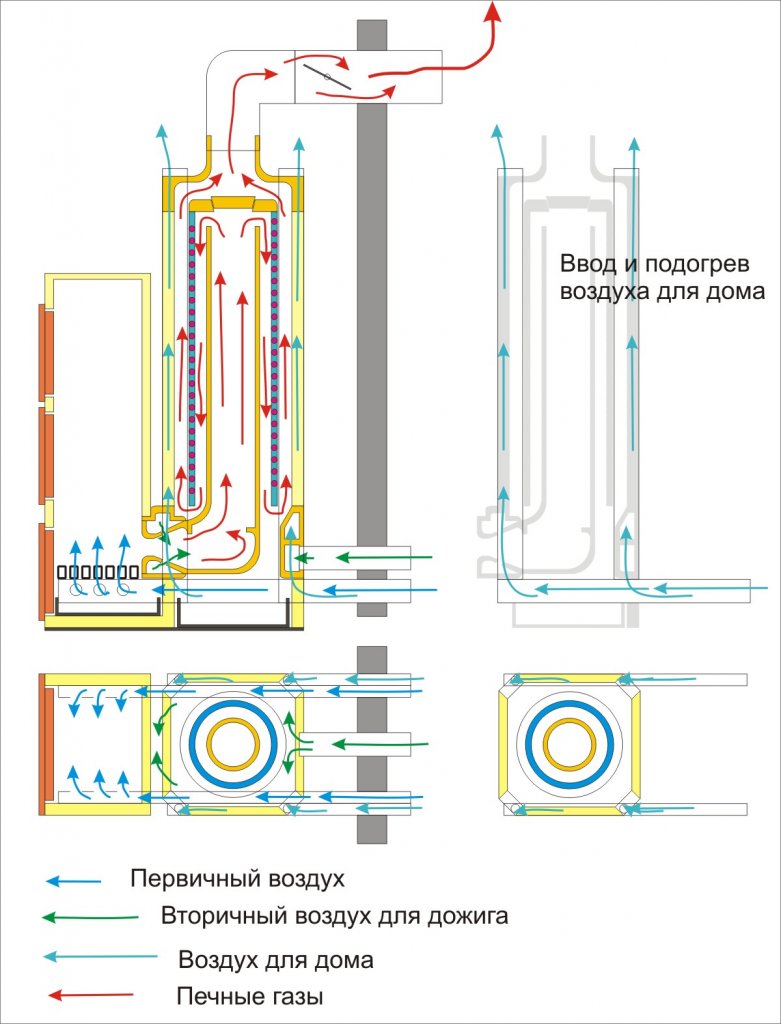 Ввод и подогрев воздуха для дома

Первичный воздух

Вторичный воздух для дожига

Воздух для дома

Печные газы