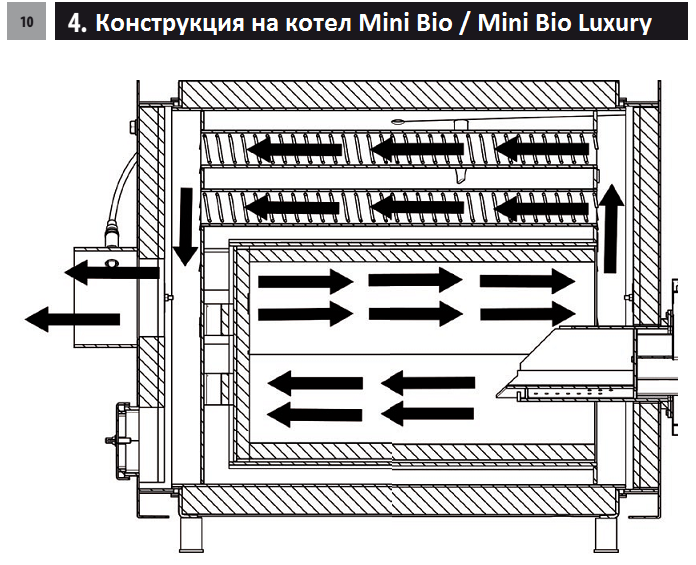 10

4. Конструкция на котел Mini Bio / Mini Bio Luxury