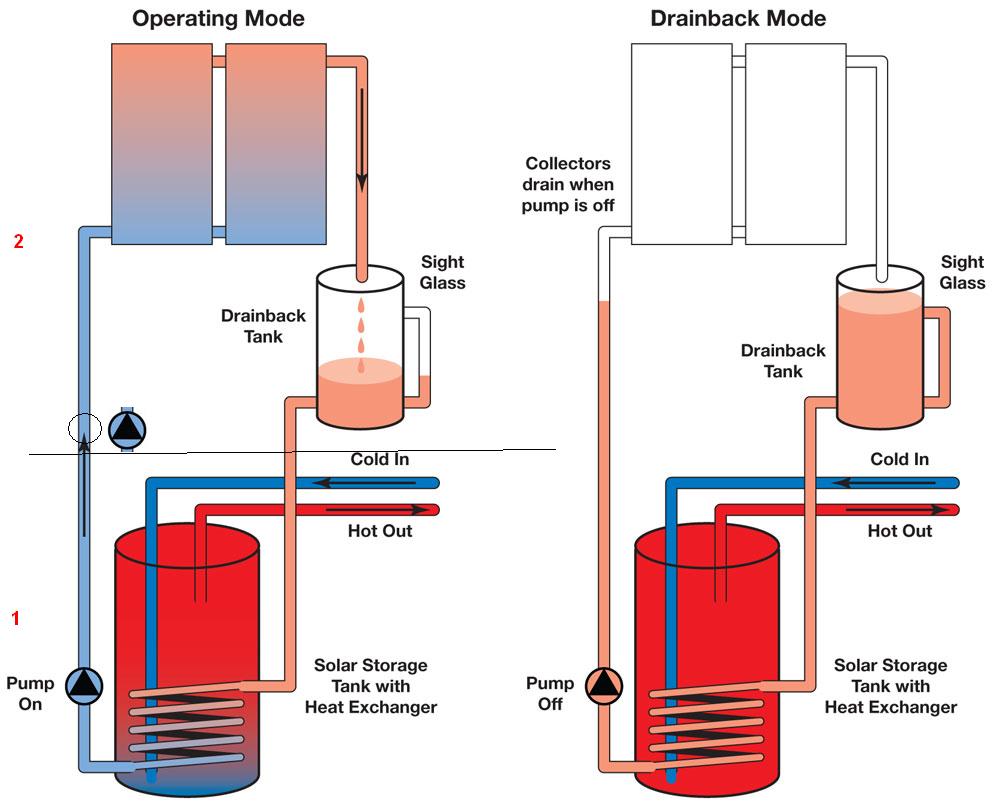 Operating Mode

2

Sight Glass

Drainback Tank

Cold In

Hot Out

1

Pump On

Solar Storage Tank with Heat Exchanger

Drainback Mode

Collectors drain when pump is off

Sight Glass

Drainback Tank

Cold In

Hot Out

Pump Off

Solar Storage Tank with Heat Exchanger